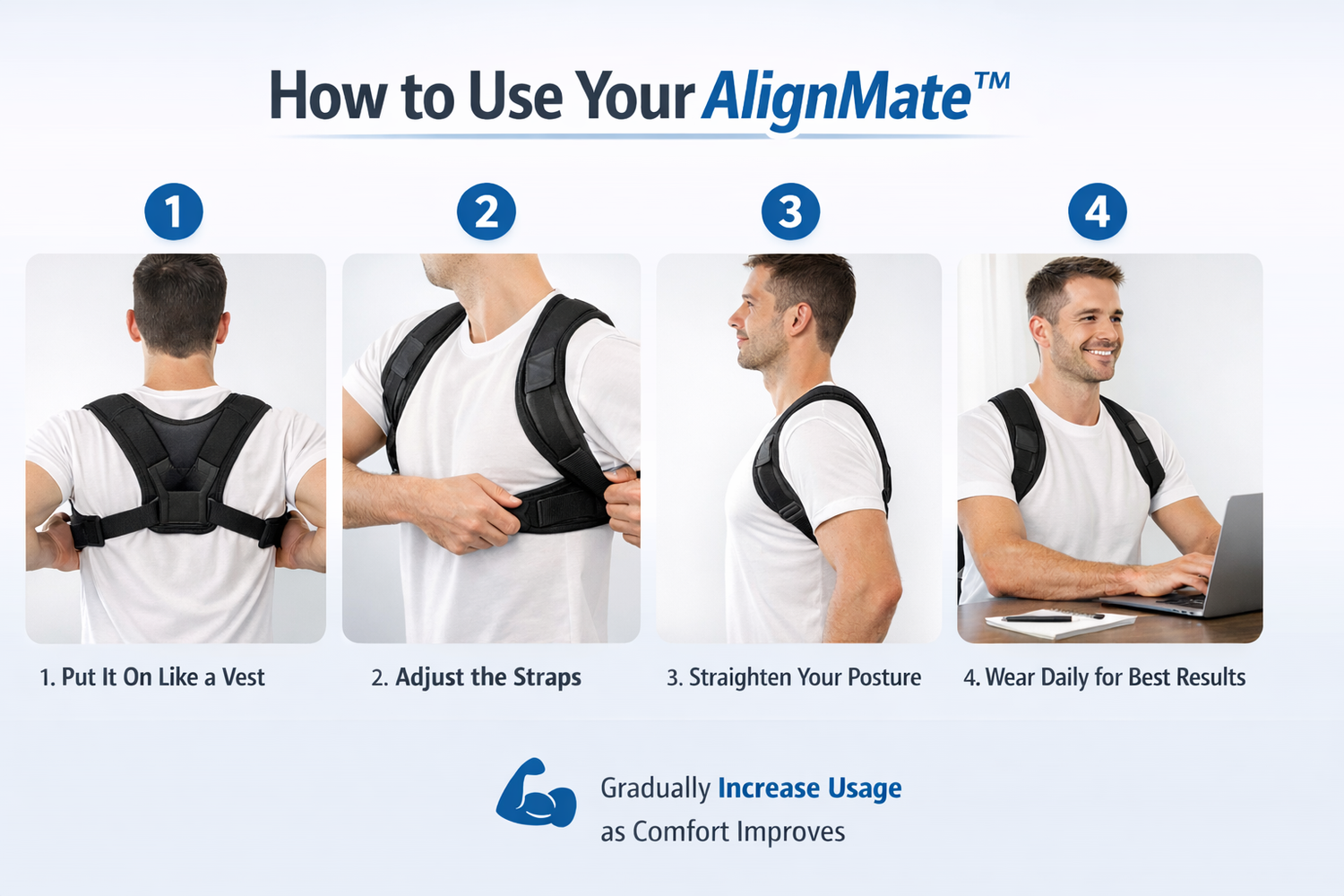 How to Use Your AlignMate™

1

2

3

4

1. Put It On Like a Vest

2. Adjust the Straps

3. Straighten Your Posture

4. Wear Daily for Best Results

Gradually Increase Usage as Comfort Improves